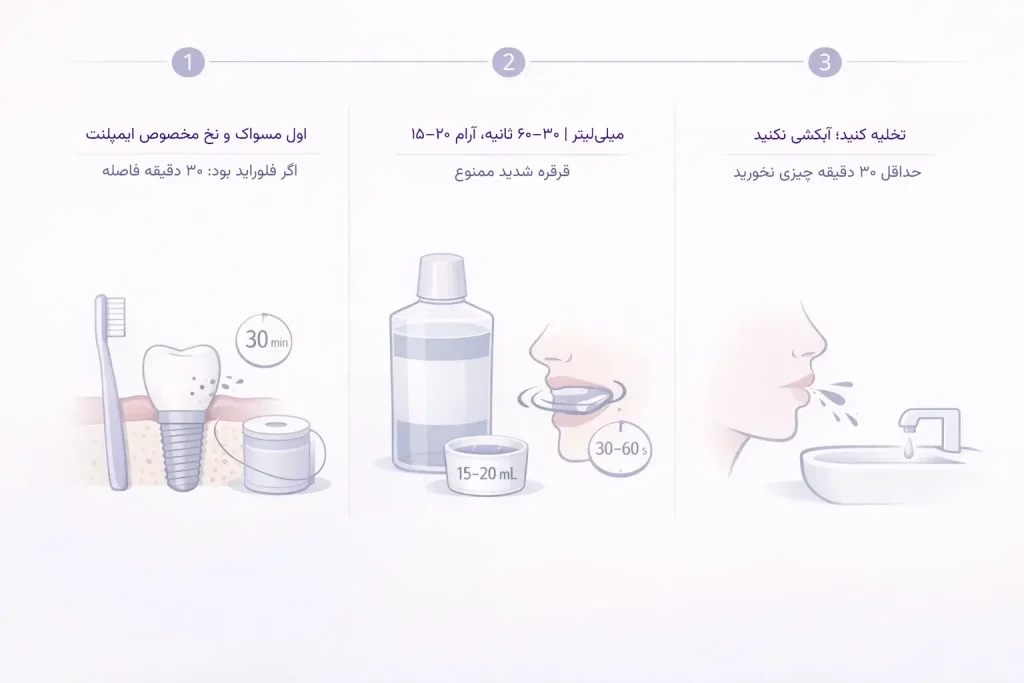 1

اول مسواک و نخ مخصوص ایمپلنت

اگر فلوراید بود: ۳۰ دقیقه فاصله

30 min

2

میلی‌لیتر | ۳۰–۶۰ ثانیه، آرام ۲۰–۱۵

قرقره شدید ممنوع

15–20 mL

30–60 s

3

تخلیه کنید؛ آبکشی نکنید

حداقل ۳۰ دقیقه چیزی نخورید